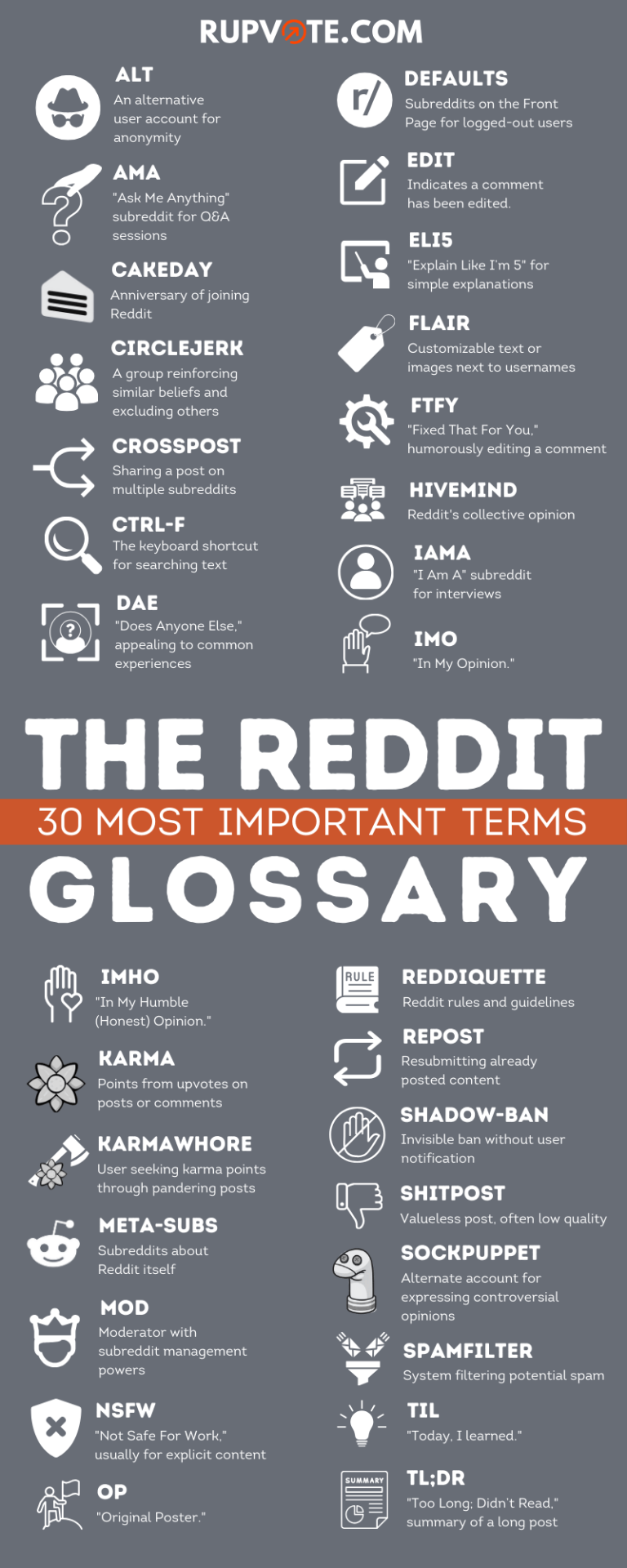 RUPVOTE.COM

ALT
An alternative user account for anonymity

AMA
"Ask Me Anything" subreddit for Q&A sessions

CAKEDAY
Anniversary of joining Reddit

CIRCLEJERK
A group reinforcing similar beliefs and excluding others

CROSSPOST
Sharing a post on multiple subreddits

CTRL-F
The keyboard shortcut for searching text

DAE
"Does Anyone Else," appealing to common experiences

r/

DEFAULTS
Subreddits on the Front Page for logged-out users

EDIT
Indicates a comment has been edited.

ELI5
"Explain Like I'm 5" for simple explanations

FLAIR
Customizable text or images next to usernames

FTFY
"Fixed That For You," humorously editing a comment

HIVEMIND
Reddit's collective opinion

IAMA
"I Am A" subreddit for interviews

IMO
"In My Opinion."

THE REDDIT
30 MOST IMPORTANT TERMS
GLOSSARY

IMHO
"In My Humble (Honest) Opinion."

KARMA
Points from upvotes on posts or comments

KARMAWHORE
User seeking karma points through pandering posts

META-SUBS
Subreddits about Reddit itself

MOD
Moderator with subreddit management powers

NSFW
"Not Safe For Work," usually for explicit content

OP
"Original Poster."

RULE

REDDIQUETTE
Reddit rules and guidelines

REPOST
Resubmitting already posted content

SHADOW-BAN
Invisible ban without user notification

SHITPOST
Valueless post, often low quality

SOCKPUPPET
Alternate account for expressing controversial opinions

SPAMFILTER
System filtering potential spam

TIL
"Today, I learned."

SUMMARY

TL;DR
"Too Long; Didn't Read," summary of a long post